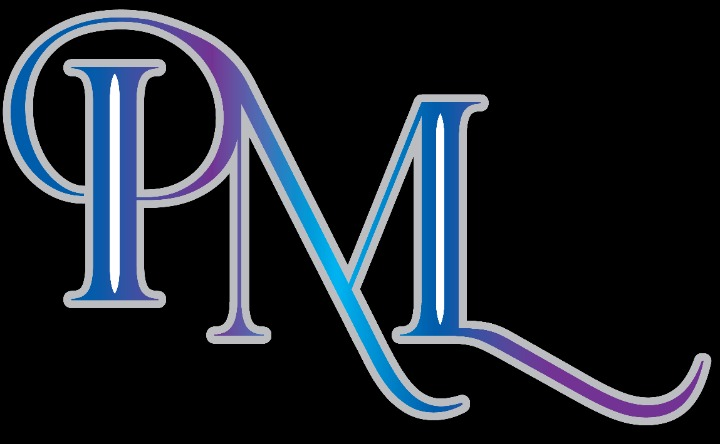 PML