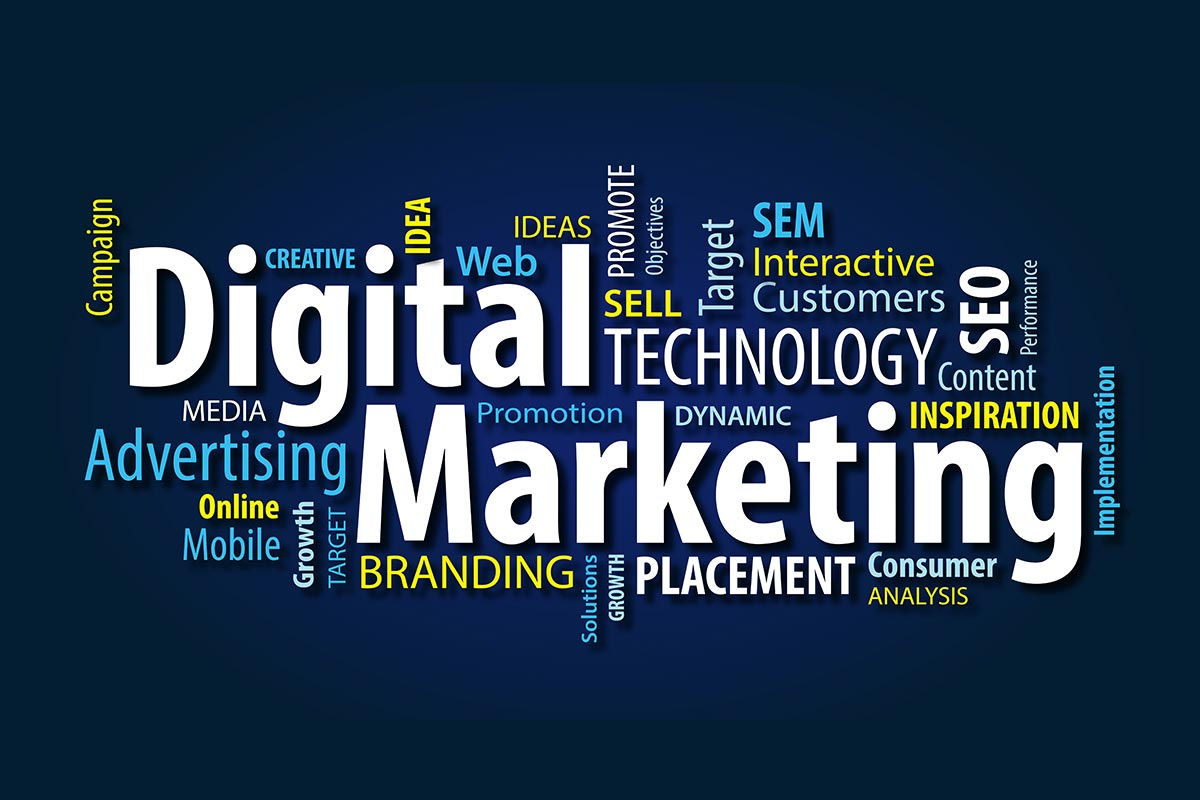 Campaign
CREATIVE
IDEA
IDEAS
Web
PROMOTE
Objectives
Target
SEM
Interactive
Customers
SEO
Performance
Digital
SELL
TECHNOLOGY
Content
MEDIA
Promotion
DYNAMIC
INSPIRATION
Implementation
Advertising
Marketing
Online
Mobile
Growth
TARGET
BRANDING
Solutions
GROWTH
PLACEMENT
Consumer
ANALYSIS